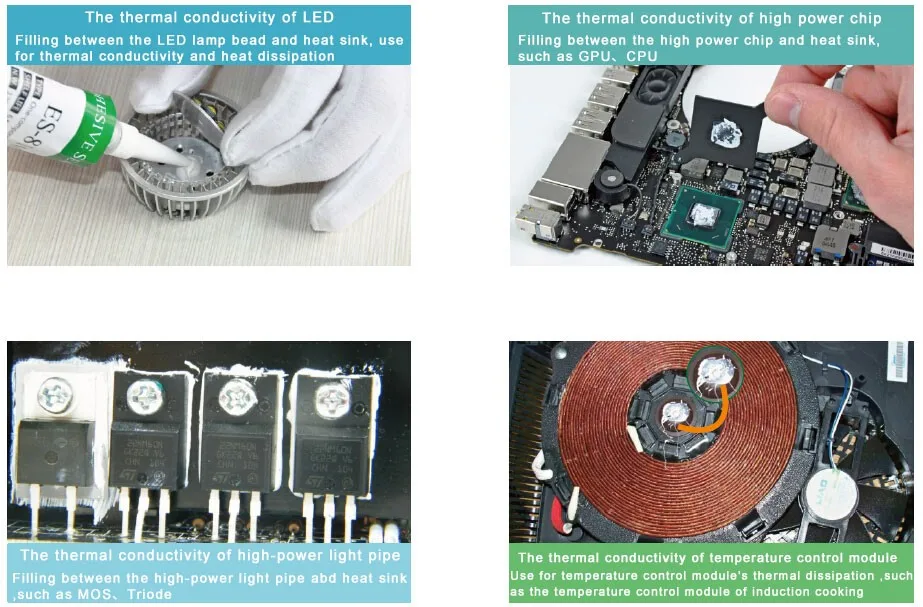 The thermal conductivity of LED
Filling between the LED lamp bead and heat sink, use for thermal conductivity and heat dissipation

ES-8
HESIVE S

The thermal conductivity of high power chip
Filling between the high power chip and heat sink, such as GPU、CPU

The thermal conductivity of high-power light pipe
Filling between the high-power light pipe abd heat sink ,such as MOS、Triode

The thermal conductivity of temperature control module
Use for temperature control module's thermal dissipation ,such as the temperature control module of induction cooking