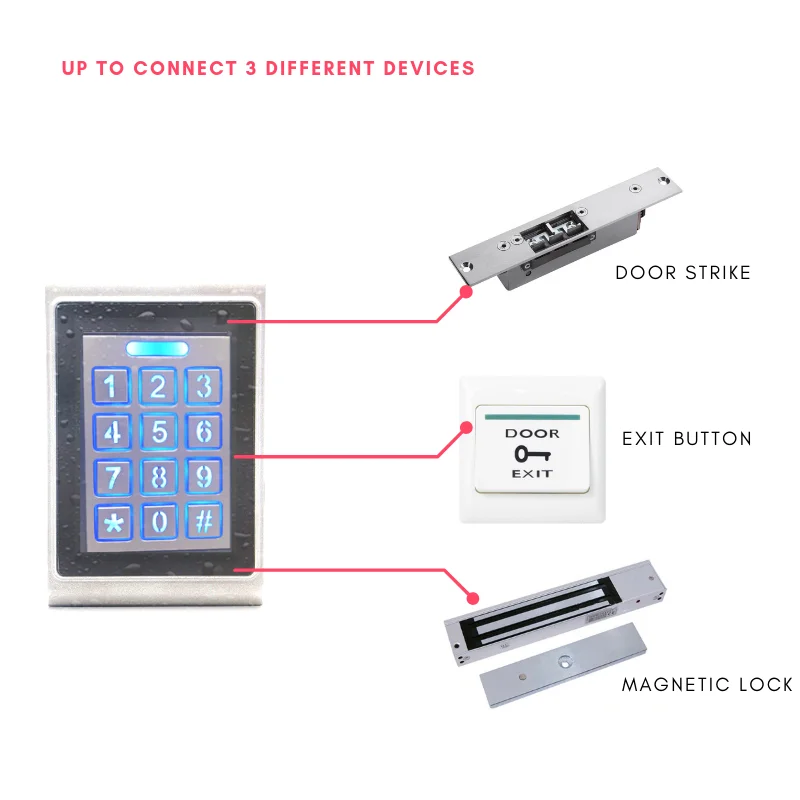 UP TO CONNECT 3 DIFFERENT DEVICES

1 2 3
4 5 6
7 8 9
* 0 #

DOOR STRIKE

DOOR
EXIT

EXIT BUTTON

MAGNETIC LOCK