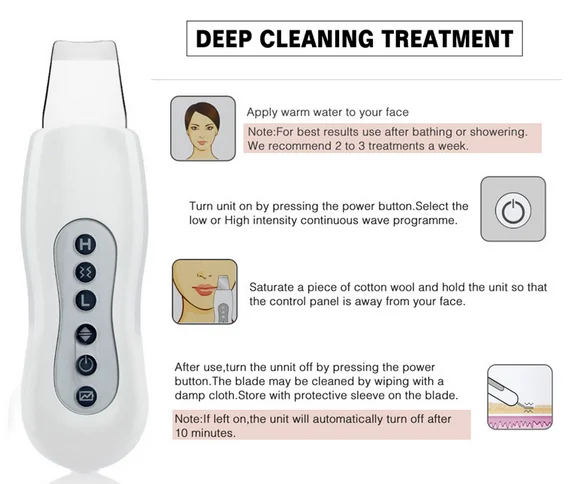 DEEP CLEANING TREATMENT

H

L

Apply warm water to your face

Note:For best results use after bathing or showering. We recommend 2 to 3 treatments a week.

Turn unit on by pressing the power button.Select the low or High intensity continuous wave programme.

Saturate a piece of cotton wool and hold the unit so that the control panel is away from your face.

After use,turn the unnit off by pressing the power button.The blade may be cleaned by wiping with a damp cloth.Store with protective sleeve on the blade.

Note:If left on,the unit will automatically turn off after 10 minutes.