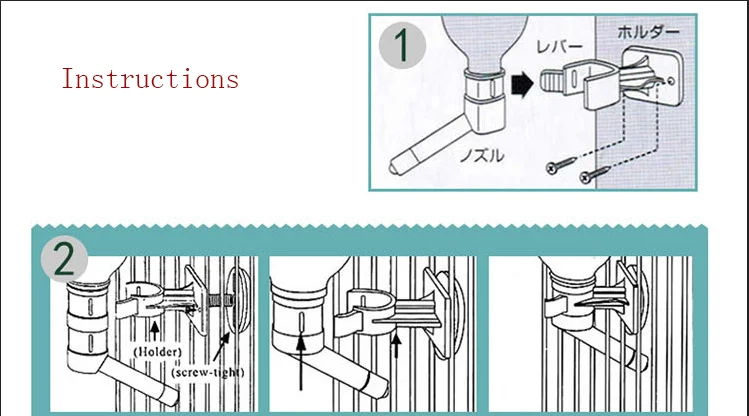 Instructions

1

レバー

ホルダー

ノズル

2

(Holder)

(screw-tight)