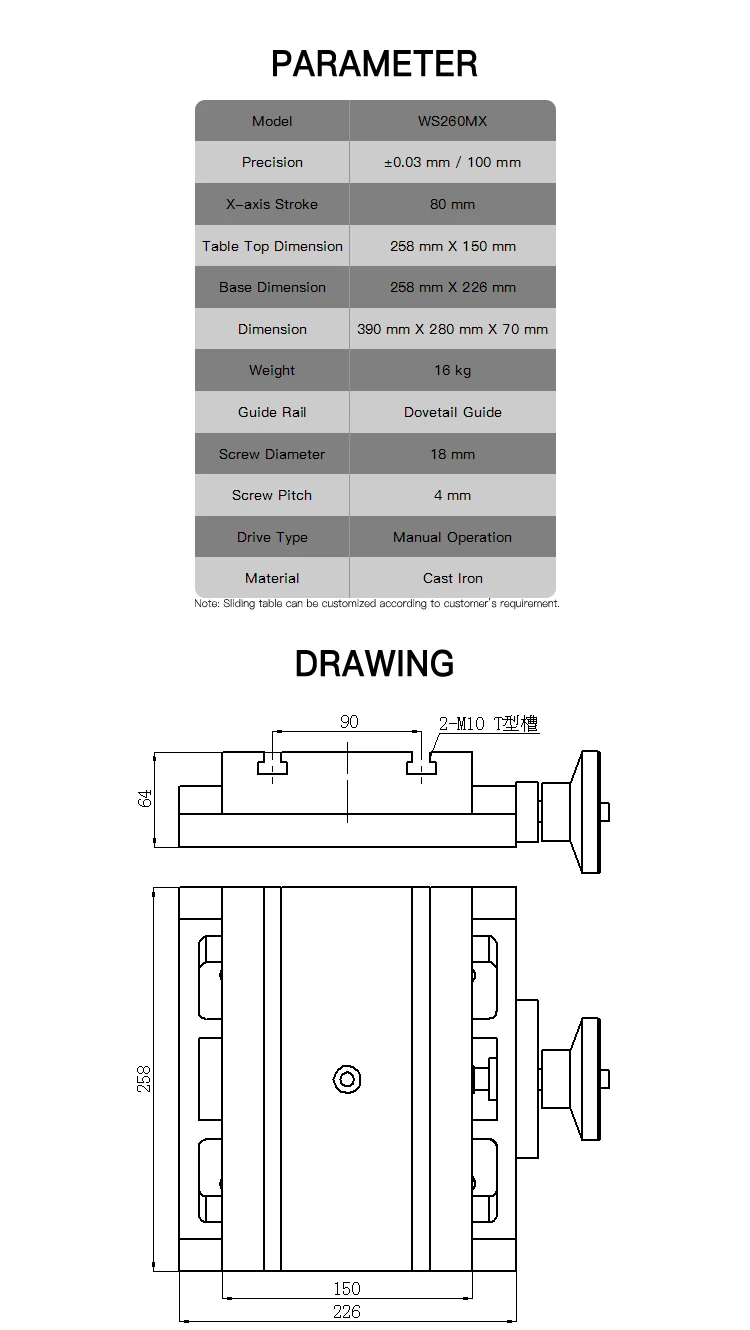 PARAMETER

| Model | WS260MX |
|---|---|
| Precision | ±0.03 mm / 100 mm |
| X-axis Stroke | 80 mm |
| Table Top Dimension | 258 mm X 150 mm |
| Base Dimension | 258 mm X 226 mm |
| Dimension | 390 mm X 280 mm X 70 mm |
| Weight | 16 kg |
| Guide Rail | Dovetail Guide |
| Screw Diameter | 18 mm |
| Screw Pitch | 4 mm |
| Drive Type | Manual Operation |
| Material | Cast Iron |

Note: Sliding table can be customized according to customer's requirement.

DRAWING

90
2-M10 T型槽
64
258
150
226