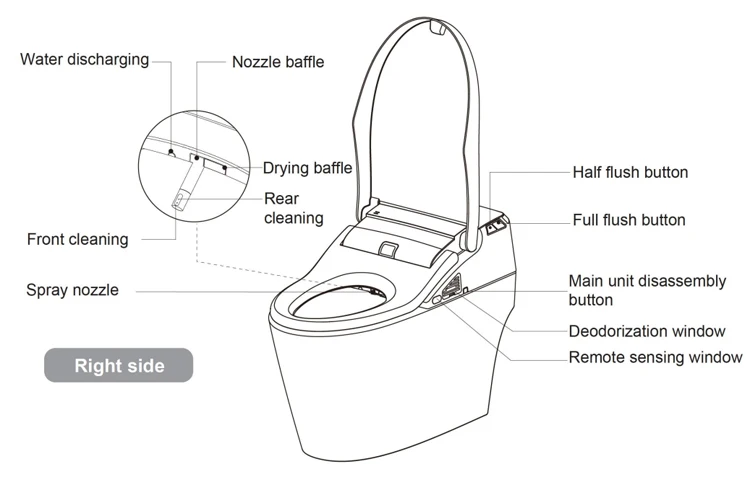 Water discharging
Nozzle baffle
Drying baffle
Rear cleaning
Front cleaning
Spray nozzle
Right side
Half flush button
Full flush button
Main unit disassembly button
Deodorization window
Remote sensing window