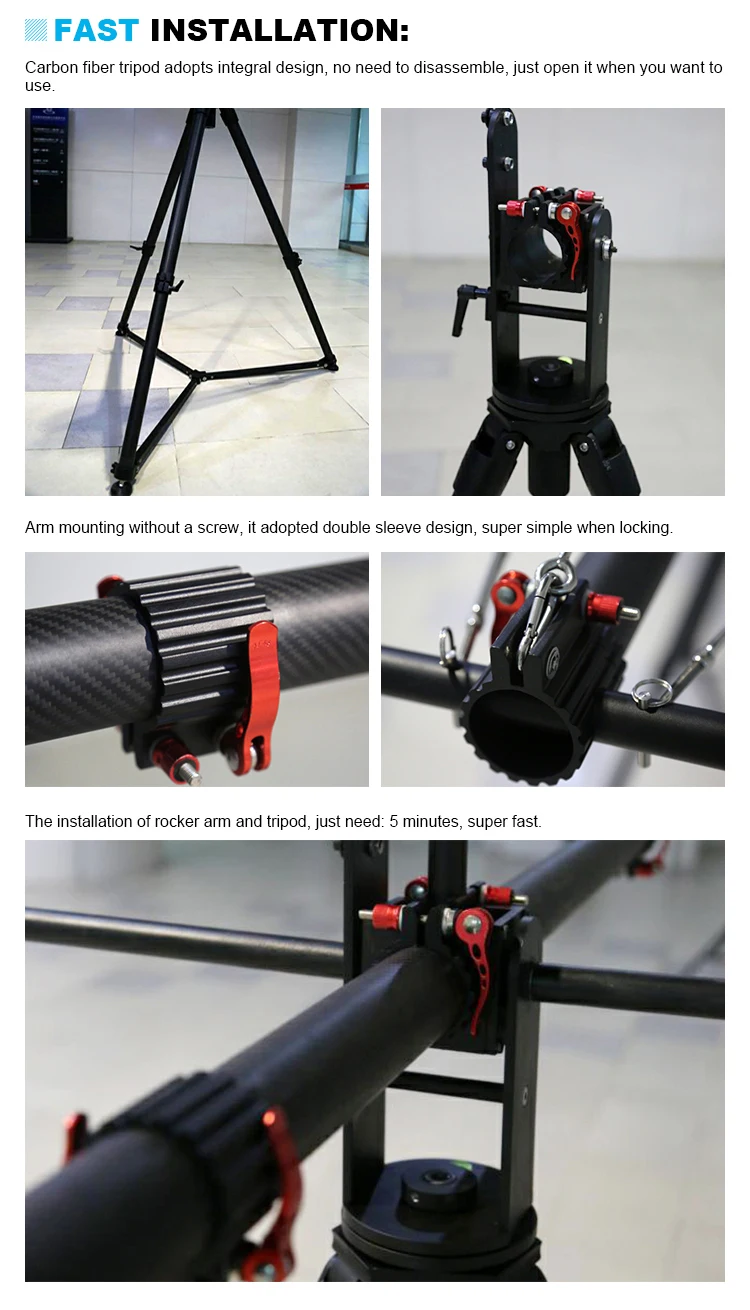 FAST INSTALLATION:

Carbon fiber tripod adopts integral design, no need to disassemble, just open it when you want to use.

Arm mounting without a screw, it adopted double sleeve design, super simple when locking.

The installation of rocker arm and tripod, just need: 5 minutes, super fast.