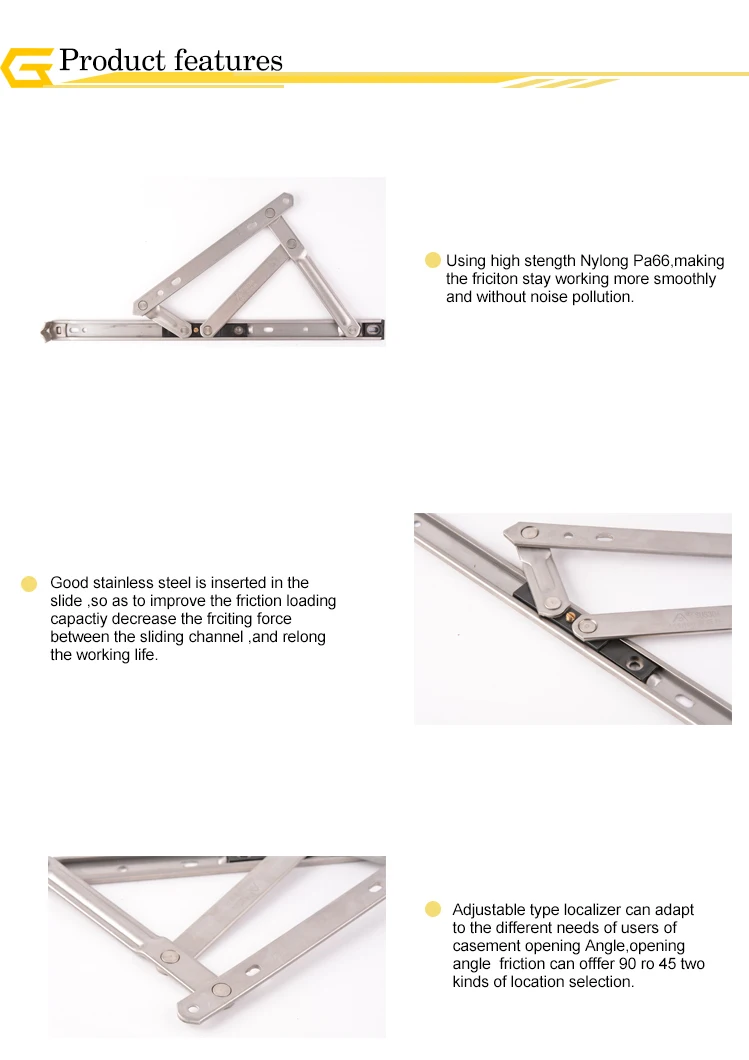 Product features

Using high stength Nylong Pa66,making the friciton stay working more smoothly and without noise pollution.

Good stainless steel is inserted in the slide ,so as to improve the friction loading capactiy decrease the frciting force between the sliding channel ,and relong the working life.

Adjustable type localizer can adapt to the different needs of users of casement opening Angle,opening angle friction can offfer 90 ro 45 two kinds of location selection.