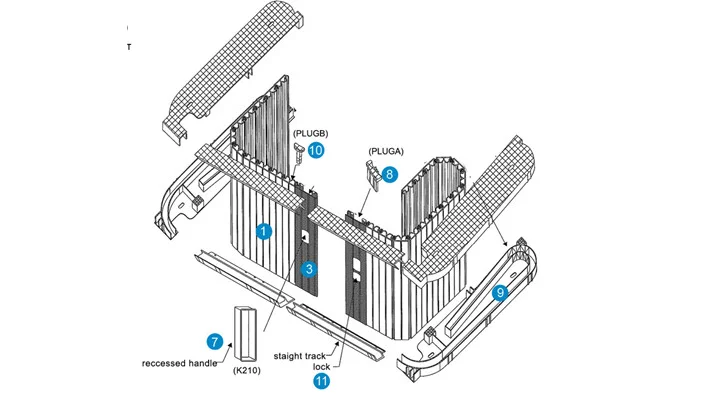 (PLUGB)
10
(PLUGA)
8
1
3
9
7
reccessed handle
(K210)
staight track
lock
11