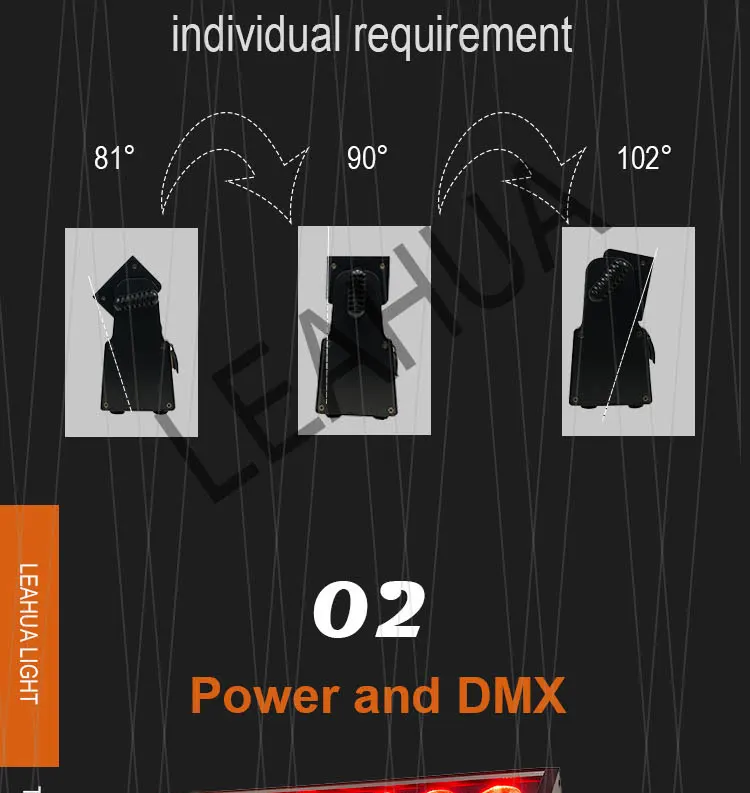 individual requirement

81°

90°

102°

LEAHUA

LEAHUA LIGHT

02

Power and DMX