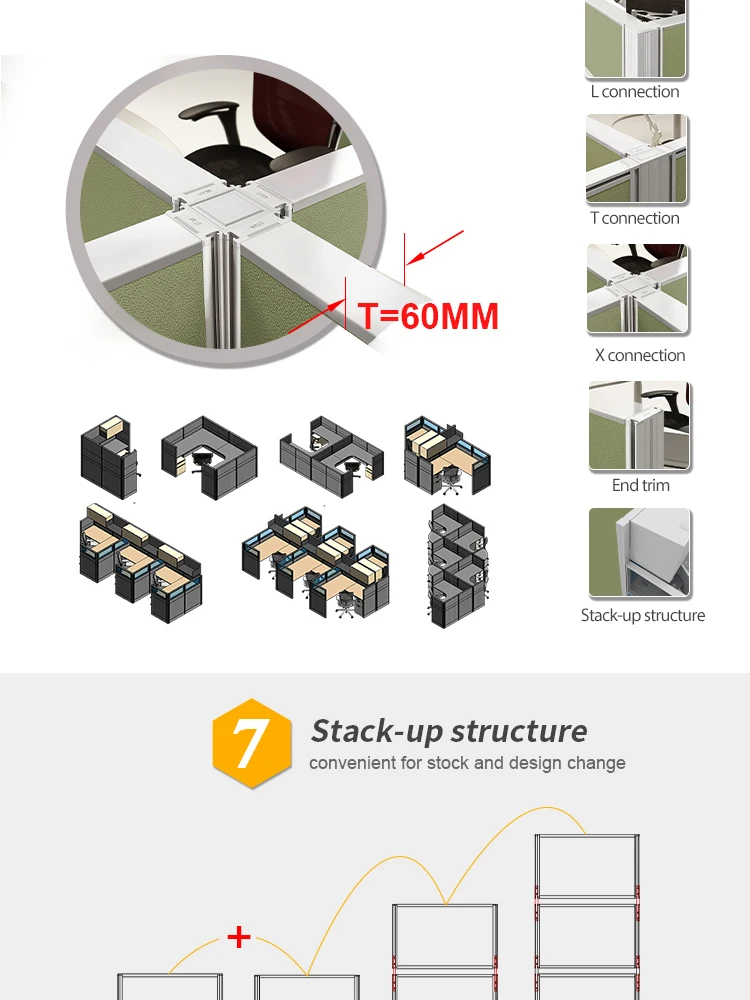 T=60MM

L connection

T connection

X connection

End trim

Stack-up structure

7 Stack-up structure
convenient for stock and design change

+