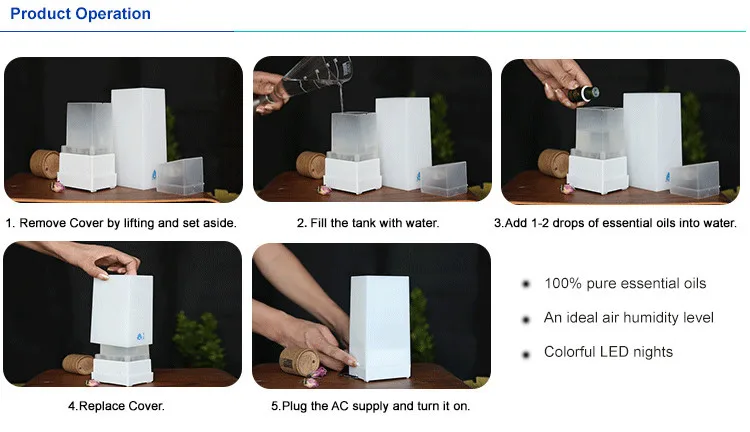 Product Operation

1. Remove Cover by lifting and set aside.

2. Fill the tank with water.

3.Add 1-2 drops of essential oils into water.

4.Replace Cover.

5.Plug the AC supply and turn it on.

100% pure essential oils

An ideal air humidity level

Colorful LED nights