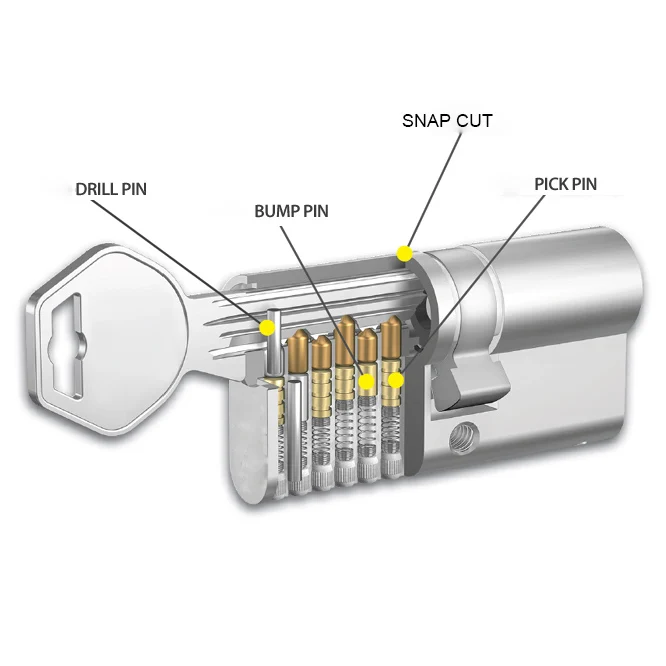 SNAP CUT
DRILL PIN
PICK PIN
BUMP PIN