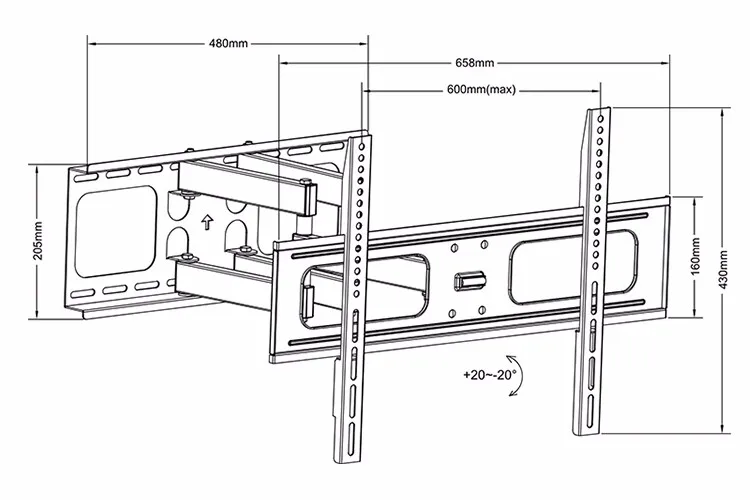 480mm

658mm

600mm(max)

205mm

160mm

430mm

+20~-20°