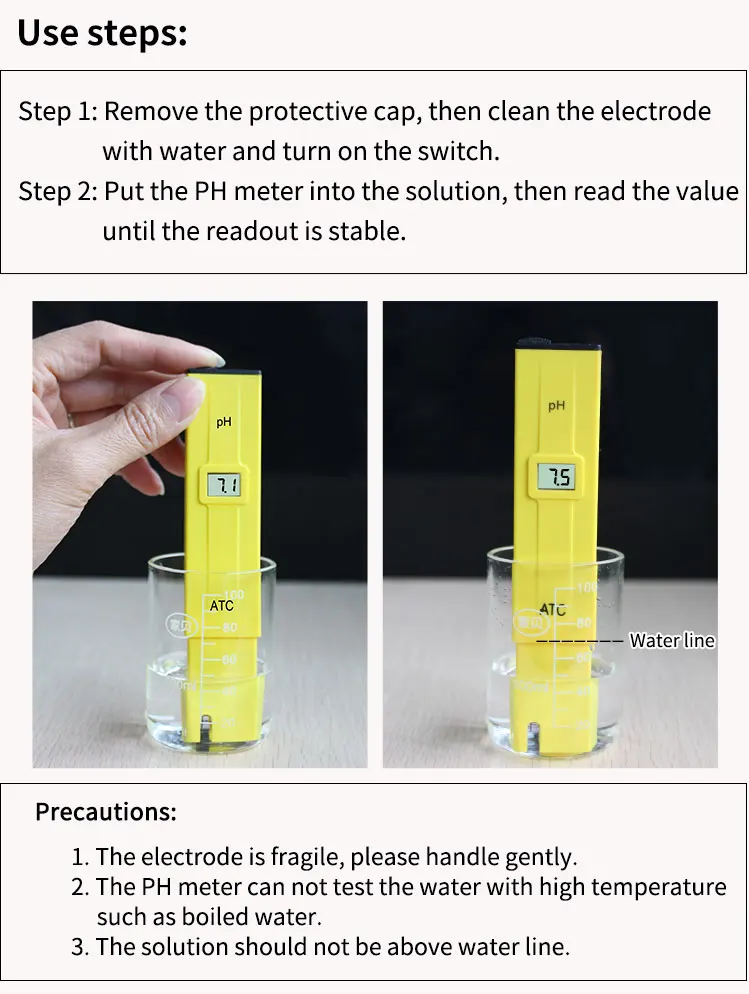 Use steps:

Step 1: Remove the protective cap, then clean the electrode with water and turn on the switch.
Step 2: Put the PH meter into the solution, then read the value until the readout is stable.

pH
7.1
ATC
100
80
60

pH
7.5
ATC
100
80
Water line

Precautions:

1. The electrode is fragile, please handle gently.
2. The PH meter can not test the water with high temperature such as boiled water.
3. The solution should not be above water line.