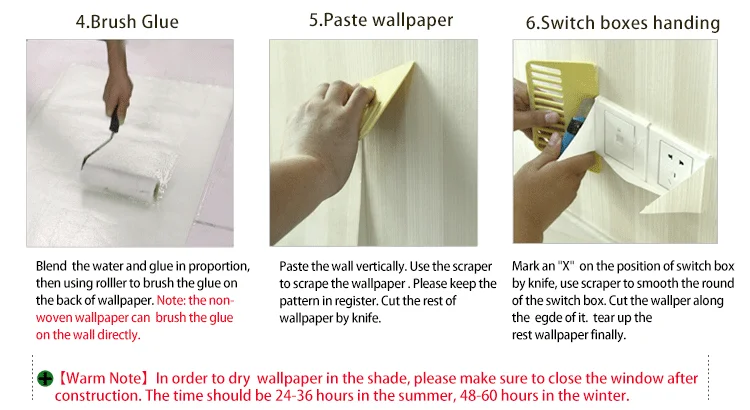 4.Brush Glue

Blend the water and glue in proportion, then using rolller to brush the glue on the back of wallpaper. Note: the non-woven wallpaper can brush the glue on the wall directly.

5.Paste wallpaper

Paste the wall vertically. Use the scraper to scrape the wallpaper . Please keep the pattern in register. Cut the rest of wallpaper by knife.

6.Switch boxes handing

Mark an "X" on the position of switch box by knife, use scraper to smooth the round of the switch box. Cut the wallper along the egde of it. tear up the rest wallpaper finally.

【Warm Note】In order to dry wallpaper in the shade, please make sure to close the window after construction. The time should be 24-36 hours in the summer, 48-60 hours in the winter.