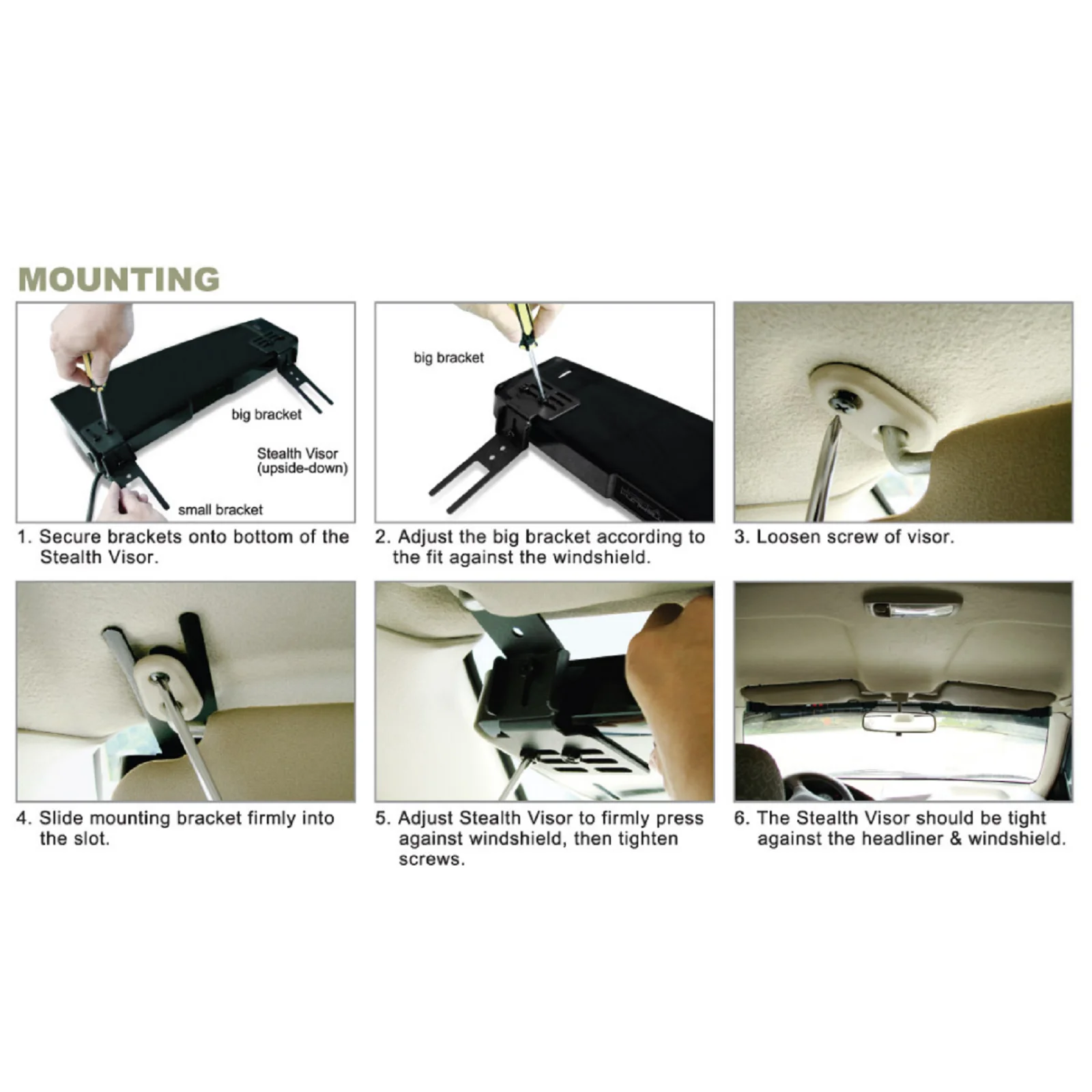 MOUNTING

big bracket

Stealth Visor (upside-down)

small bracket

1. Secure brackets onto bottom of the Stealth Visor.

big bracket

2. Adjust the big bracket according to the fit against the windshield.

3. Loosen screw of visor.

4. Slide mounting bracket firmly into the slot.

5. Adjust Stealth Visor to firmly press against windshield, then tighten screws.

6. The Stealth Visor should be tight against the headliner & windshield.