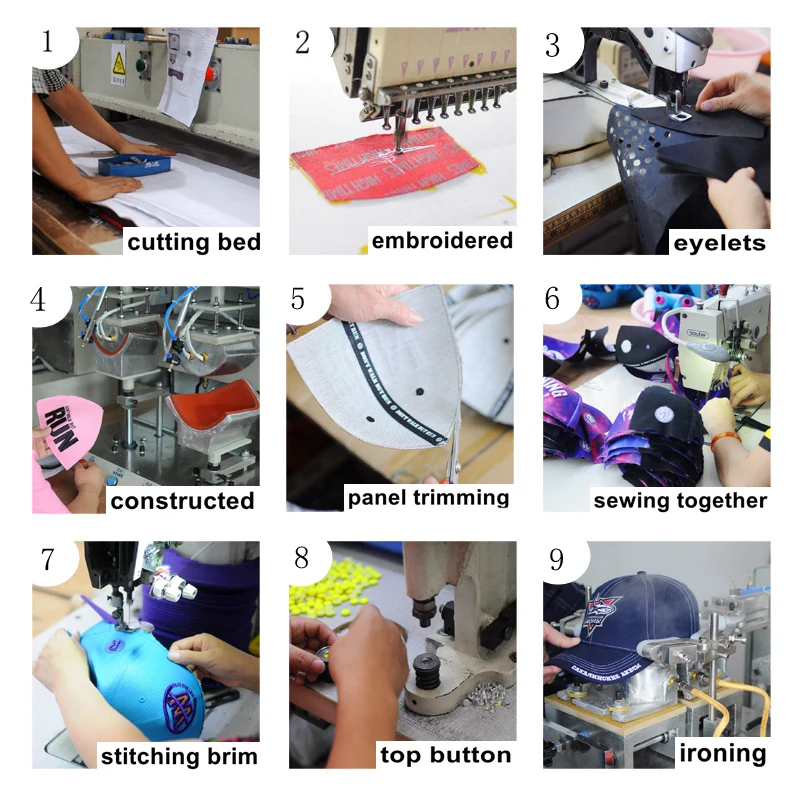 1
cutting bed

2
embroidered

3
eyelets

4
RUN
constructed

5
panel trimming

6
sewing together

7
stitching brim

8
top button

9
ironing