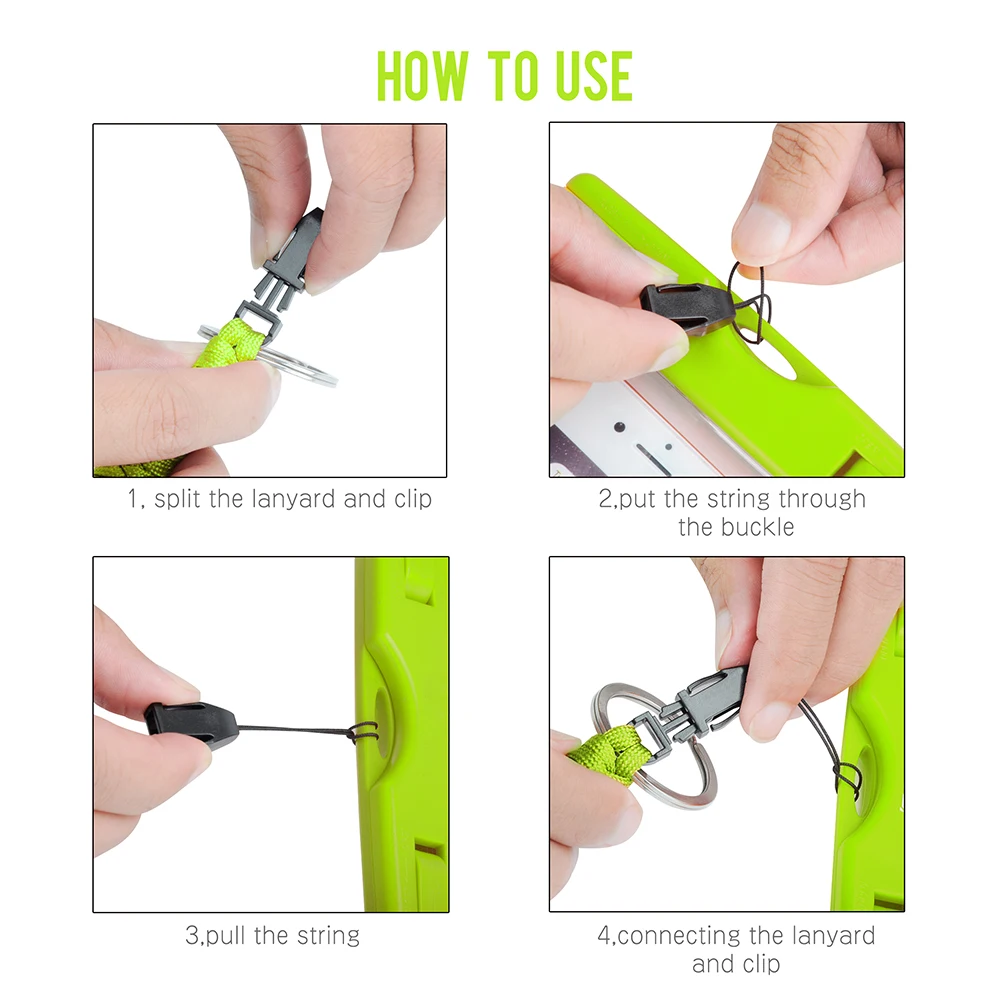 HOW TO USE

1, split the lanyard and clip

2,put the string through the buckle

3,pull the string

4,connecting the lanyard and clip