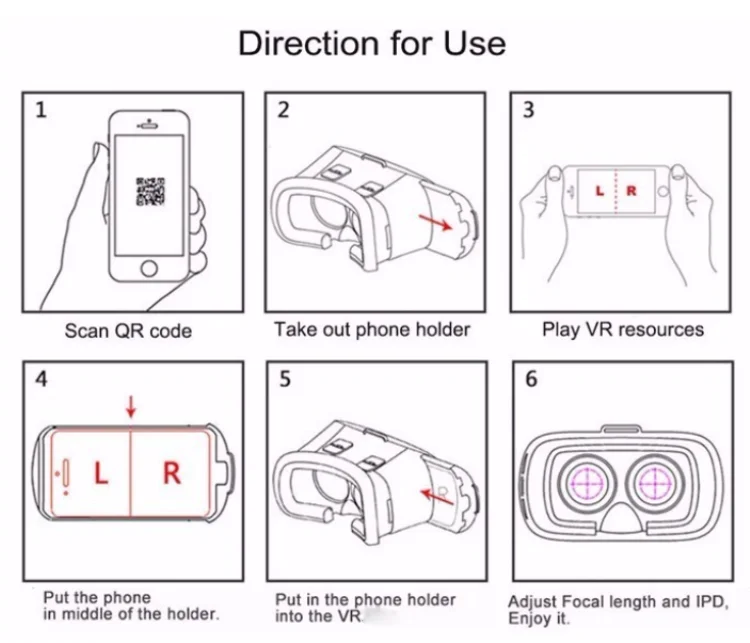 Direction for Use

1

Scan QR code

2

Take out phone holder

3

L R

Play VR resources

4

L R

Put the phone in middle of the holder.

5

Put in the phone holder into the VR.

6

Adjust Focal length and IPD, Enjoy it.