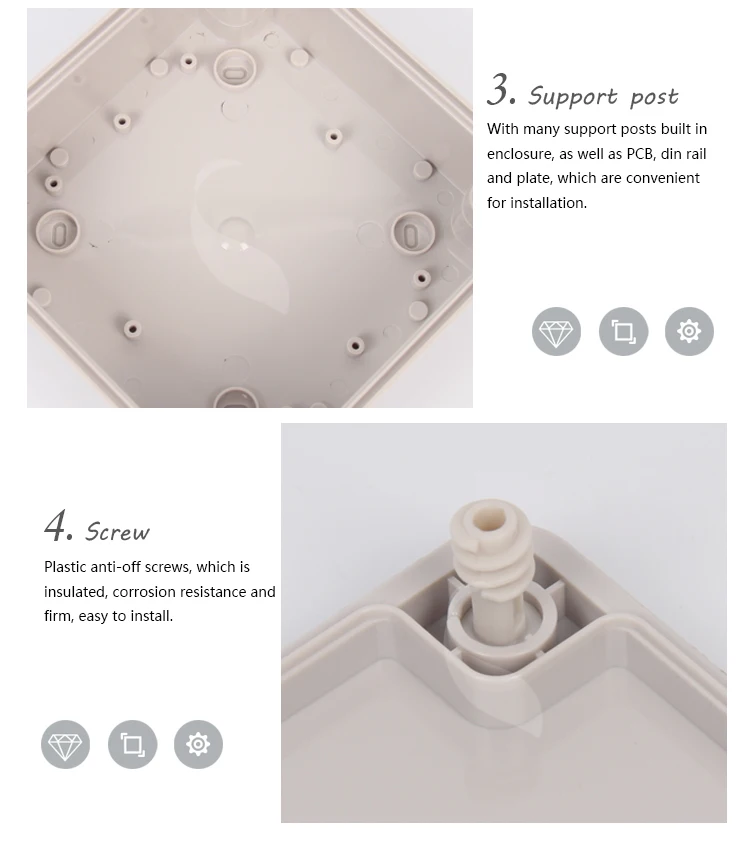 3. Support post

With many support posts built in enclosure, as well as PCB, din rail and plate, which are convenient for installation.

4. Screw

Plastic anti-off screws, which is insulated, corrosion resistance and firm, easy to install.