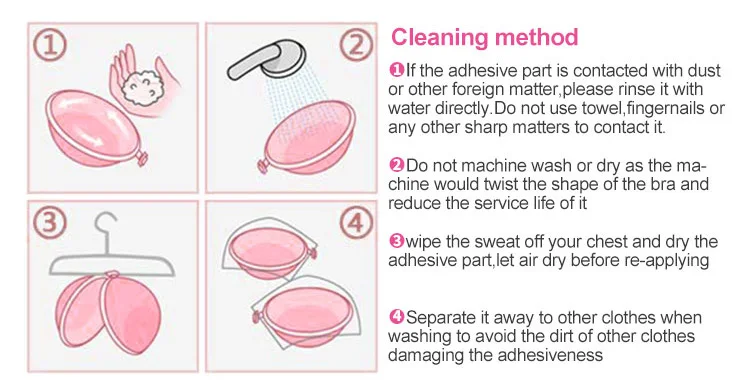 ①

②

③

④

Cleaning method

❶If the adhesive part is contacted with dust or other foreign matter,please rinse it with water directly.Do not use towel,fingernails or any other sharp matters to contact it.

❷Do not machine wash or dry as the machine would twist the shape of the bra and reduce the service life of it

❸wipe the sweat off your chest and dry the adhesive part,let air dry before re-applying

❹Separate it away to other clothes when washing to avoid the dirt of other clothes damaging the adhesiveness