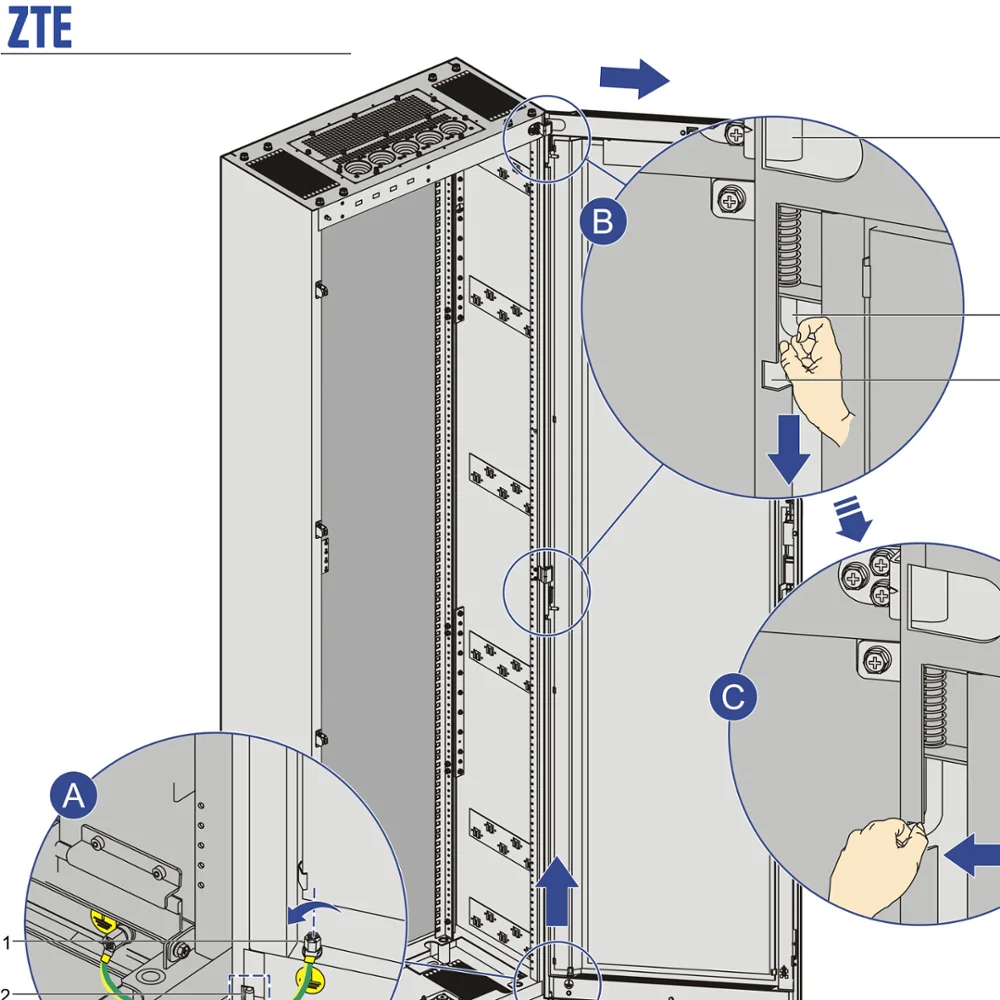 ZTE

B

C

A

1

2