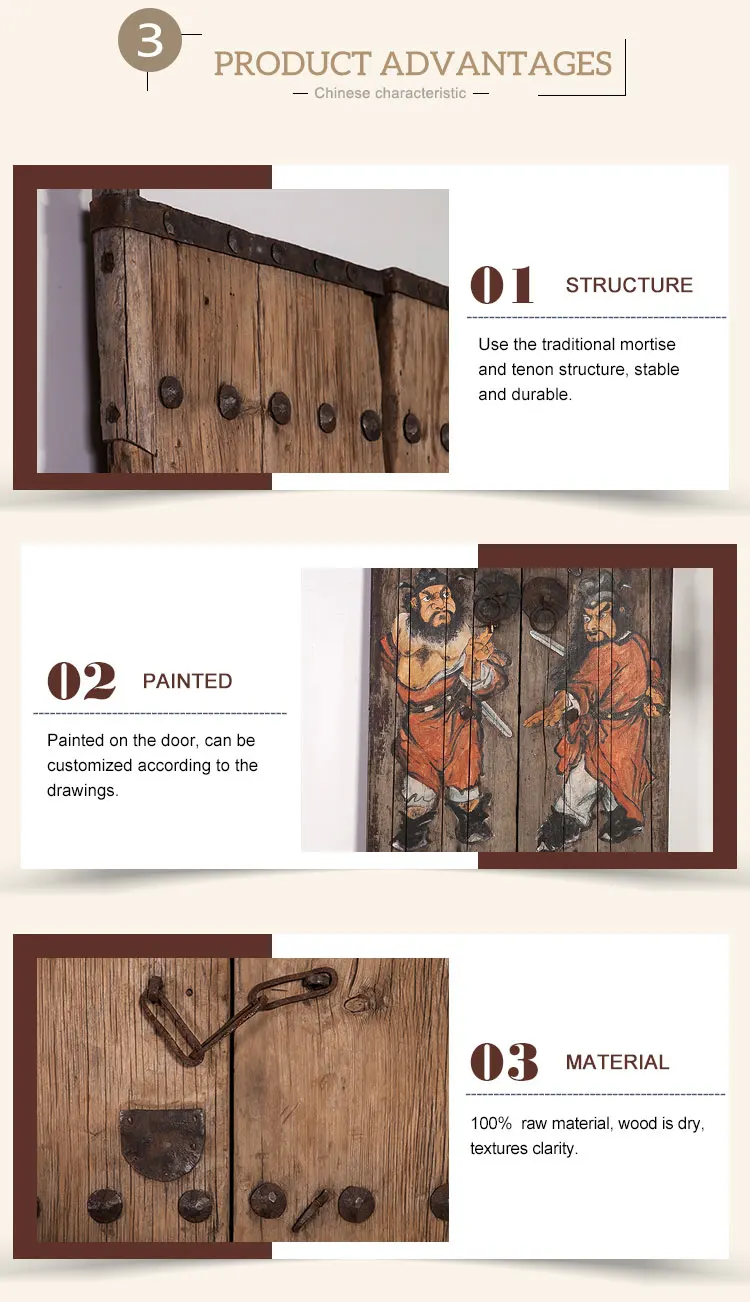 3

PRODUCT ADVANTAGES

— Chinese characteristic —

01 STRUCTURE

Use the traditional mortise and tenon structure, stable and durable.

02 PAINTED

Painted on the door, can be customized according to the drawings.

03 MATERIAL

100% raw material, wood is dry, textures clarity.