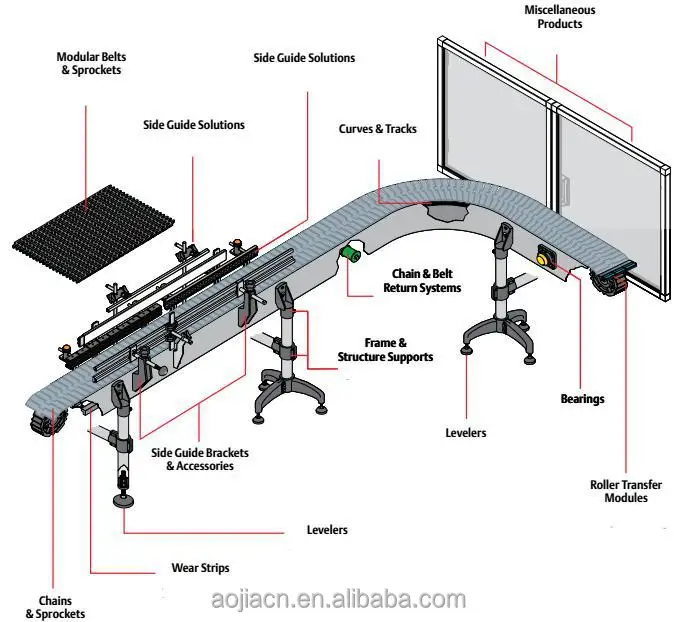 Miscellaneous Products

Modular Belts & Sprockets

Side Guide Solutions

Side Guide Solutions

Curves & Tracks

Chain & Belt Return Systems

Frame & Structure Supports

Bearings

Levelers

Side Guide Brackets & Accessories

Roller Transfer Modules

Levelers

Wear Strips

Chains & Sprockets

aojiacn.en.alibaba.com