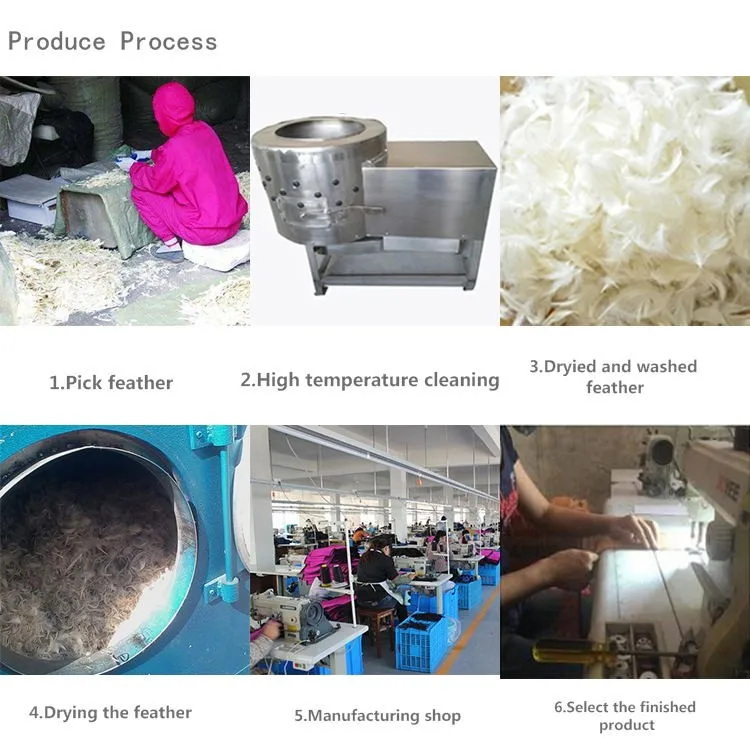 Produce Process

1.Pick feather

2.High temperature cleaning

3.Dryied and washed feather

4.Drying the feather

5.Manufacturing shop

6.Select the finished product