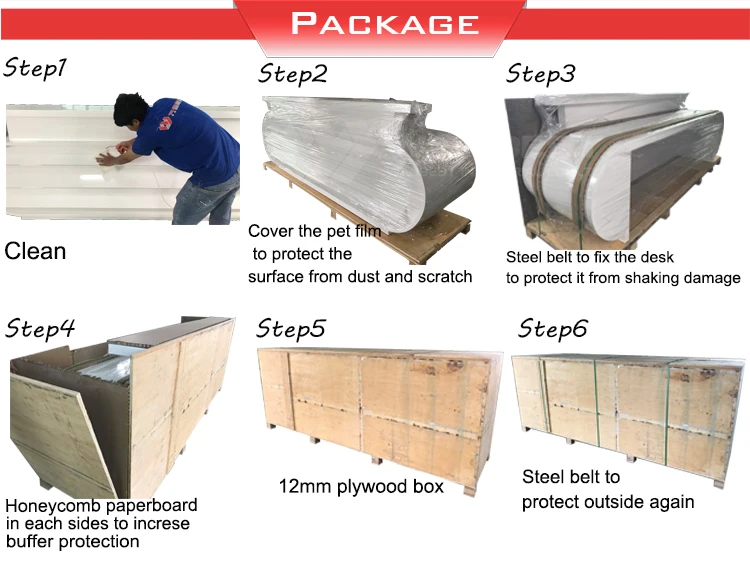 PACKAGE

Step1

Clean

Step2

Cover the pet film to protect the surface from dust and scratch

Step3

Steel belt to fix the desk to protect it from shaking damage

Step4

Honeycomb paperboard in each sides to increse buffer protection

Step5

12mm plywood box

Step6

Steel belt to protect outside again