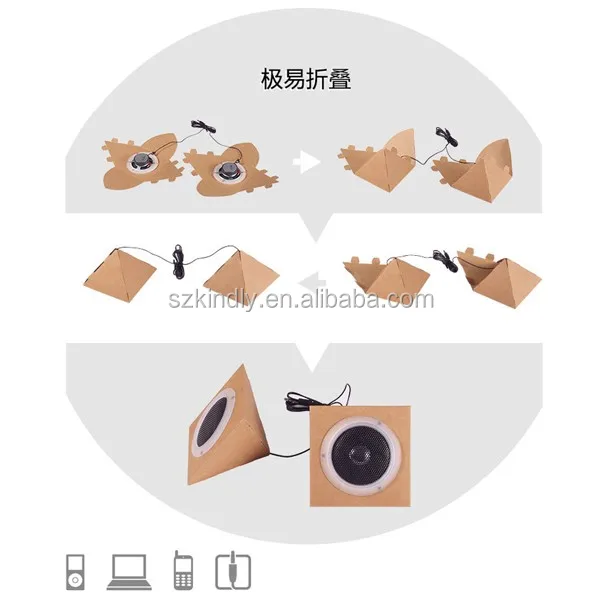 极易折叠

szkindly.en.alibaba.com