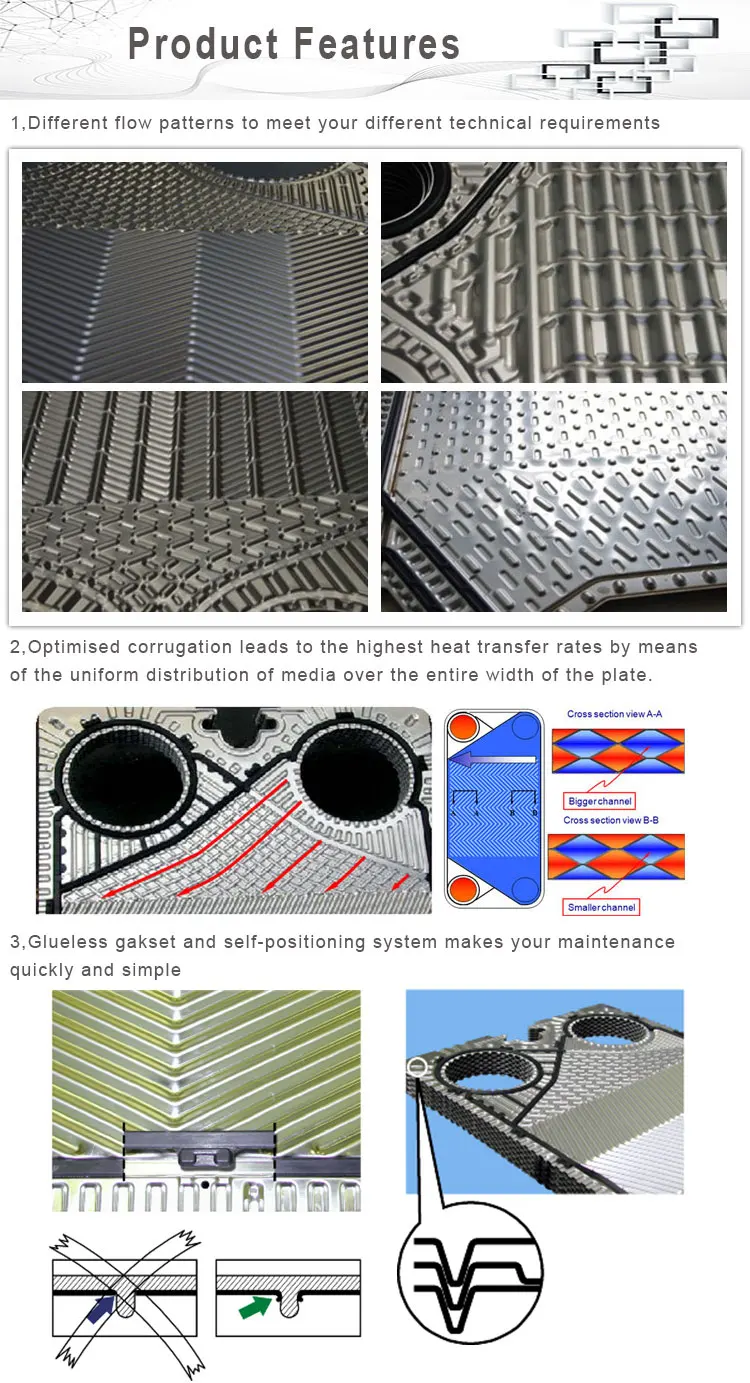 Product Features

1,Different flow patterns to meet your different technical requirements

2,Optimised corrugation leads to the highest heat transfer rates by means of the uniform distribution of media over the entire width of the plate.

Cross section view A-A

Bigger channel

Cross section view B-B

Smaller channel

3,Glueless gakset and self-positioning system makes your maintenance quickly and simple