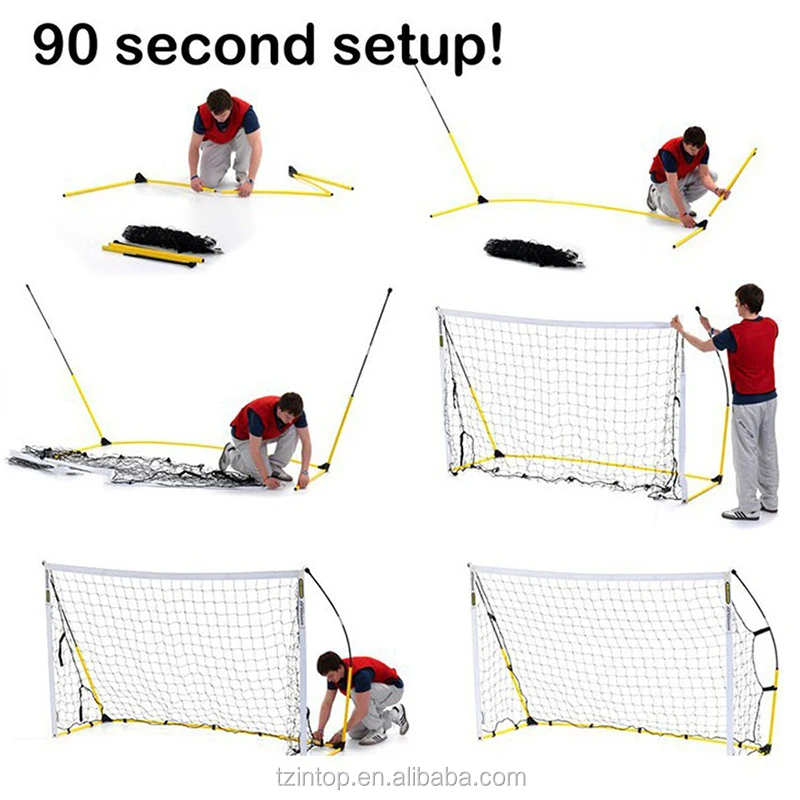 90 second setup!

tzintop.en.alibaba.com