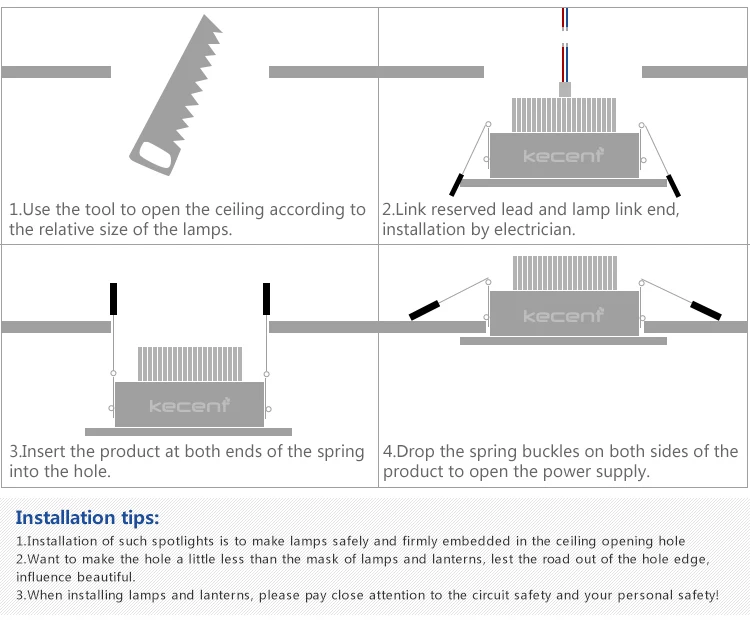 1.Use the tool to open the ceiling according to the relative size of the lamps.

kecent

2.Link reserved lead and lamp link end, installation by electrician.

kecent

3.Insert the product at both ends of the spring into the hole.

kecent

4.Drop the spring buckles on both sides of the product to open the power supply.

Installation tips:

1.Installation of such spotlights is to make lamps safely and firmly embedded in the ceiling opening hole
2.Want to make the hole a little less than the mask of lamps and lanterns, lest the road out of the hole edge, influence beautiful.
3.When installing lamps and lanterns, please pay close attention to the circuit safety and your personal safety!