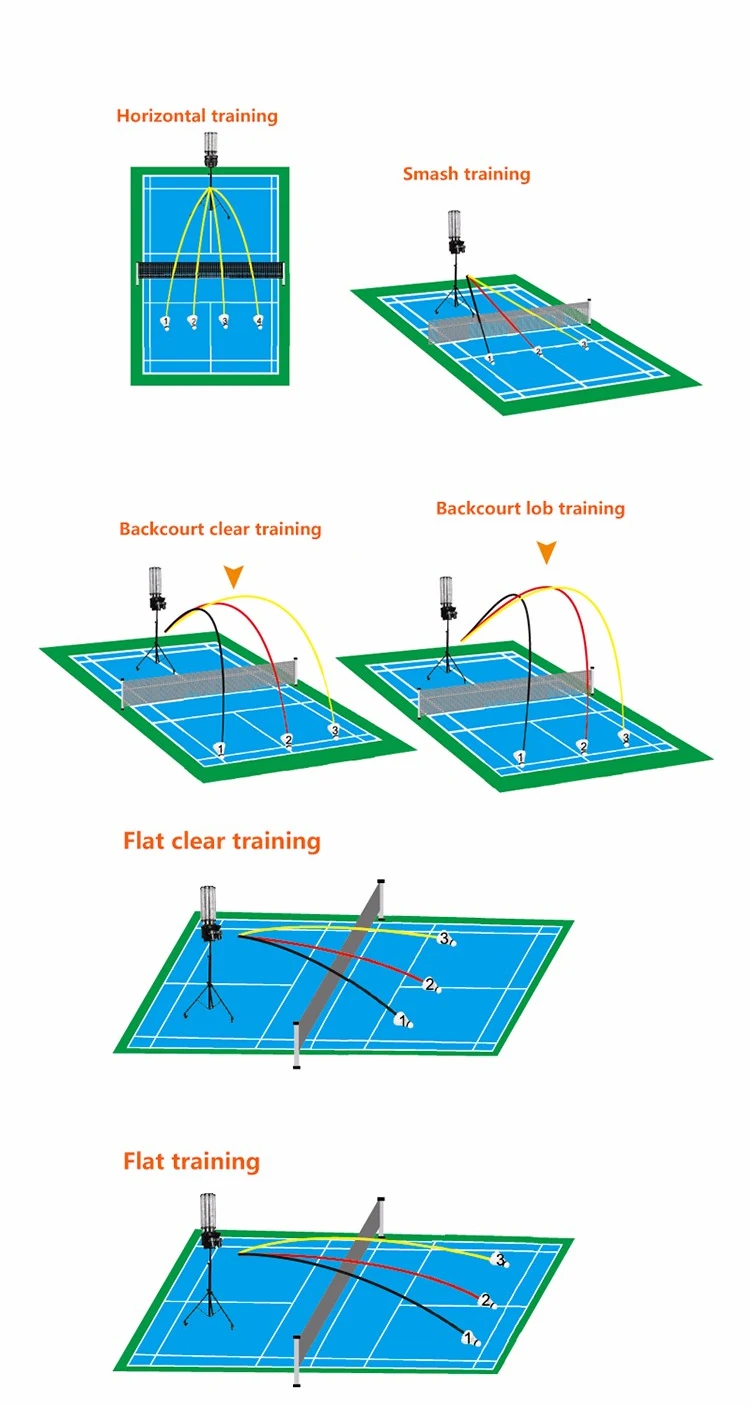 Horizontal training

1 2 3 4

Smash training

1 2 3

Backcourt clear training

1 2 3

Backcourt lob training

1 2 3

Flat clear training

3 2 1

Flat training

3 2 1