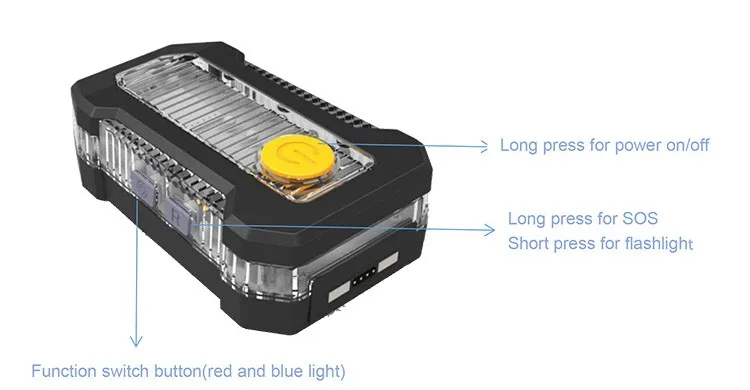 Long press for power on/off

Long press for SOS
Short press for flashlight

Function switch button(red and blue light)