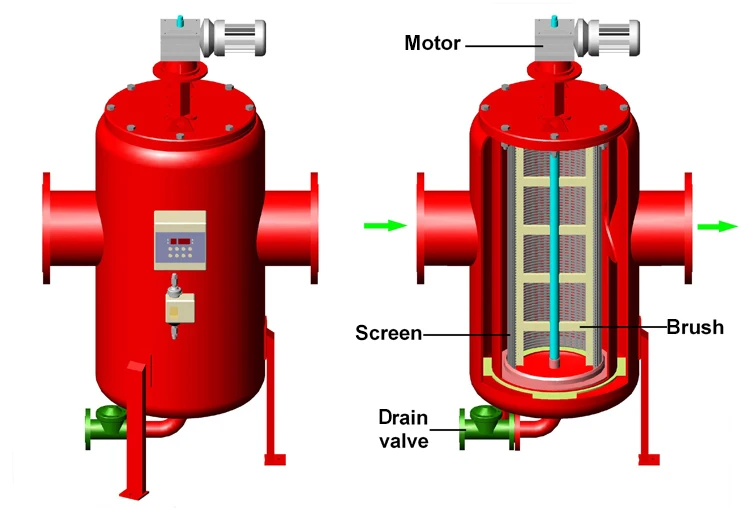 Motor

Screen

Brush

Drain valve