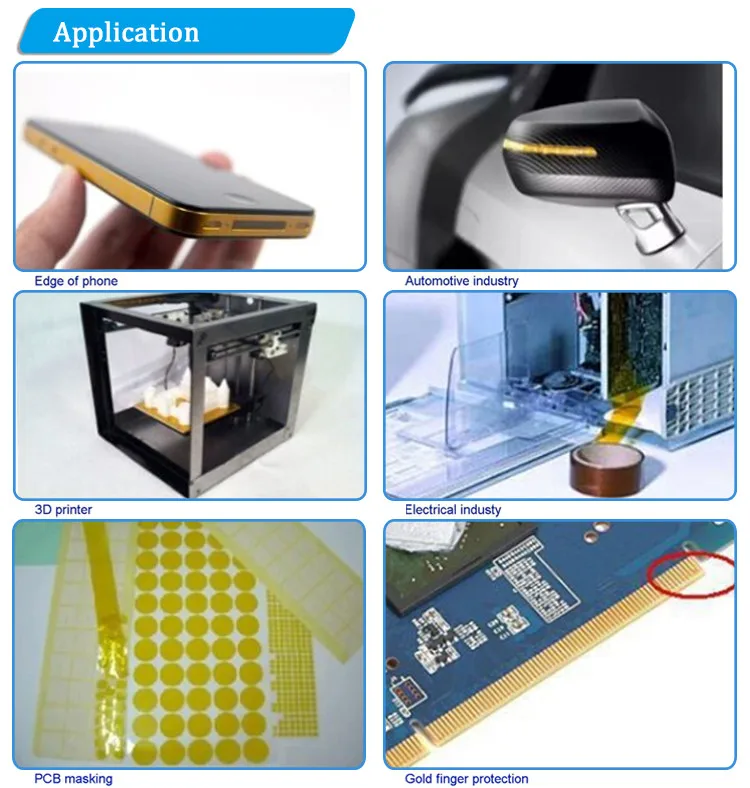 Application

Edge of phone

Automotive industry

3D printer

Electrical industy

PCB masking

Gold finger protection