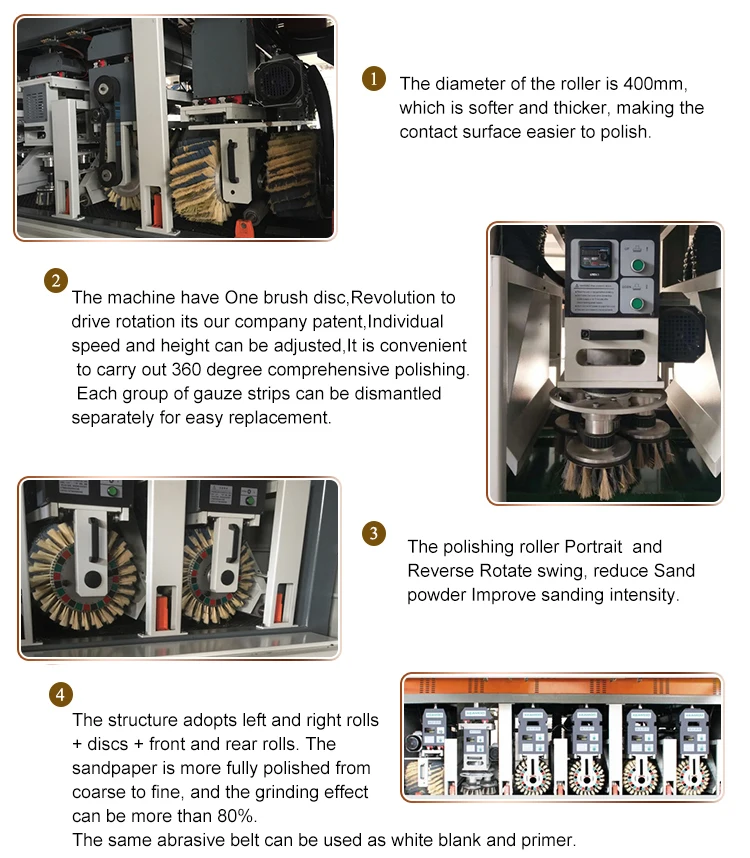 1 The diameter of the roller is 400mm, which is softer and thicker, making the contact surface easier to polish.

2 The machine have One brush disc,Revolution to drive rotation its our company patent,Individual speed and height can be adjusted,It is convenient to carry out 360 degree comprehensive polishing. Each group of gauze strips can be dismantled separately for easy replacement.

3 The polishing roller Portrait and Reverse Rotate swing, reduce Sand powder Improve sanding intensity.

4 The structure adopts left and right rolls + discs + front and rear rolls. The sandpaper is more fully polished from coarse to fine, and the grinding effect can be more than 80%.
The same abrasive belt can be used as white blank and primer.