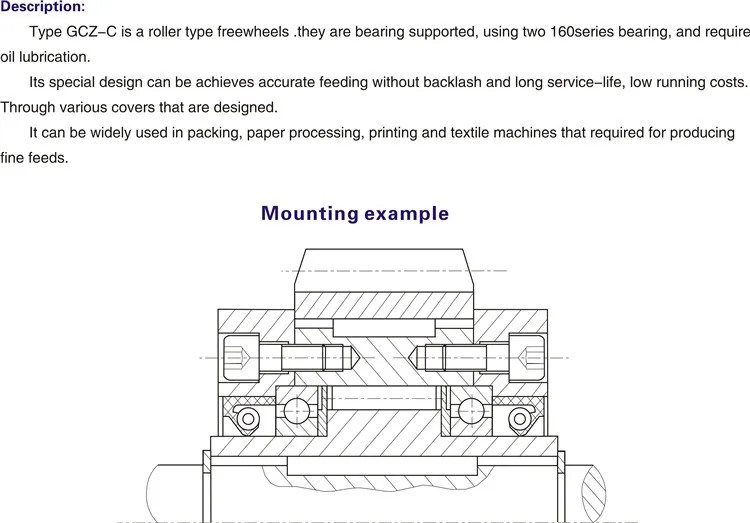 Description:

Type GCZ–C is a roller type freewheels .they are bearing supported, using two 160series bearing, and require oil lubrication.

Its special design can be achieves accurate feeding without backlash and long service–life, low running costs. Through various covers that are designed.

It can be widely used in packing, paper processing, printing and textile machines that required for producing fine feeds.

Mounting example