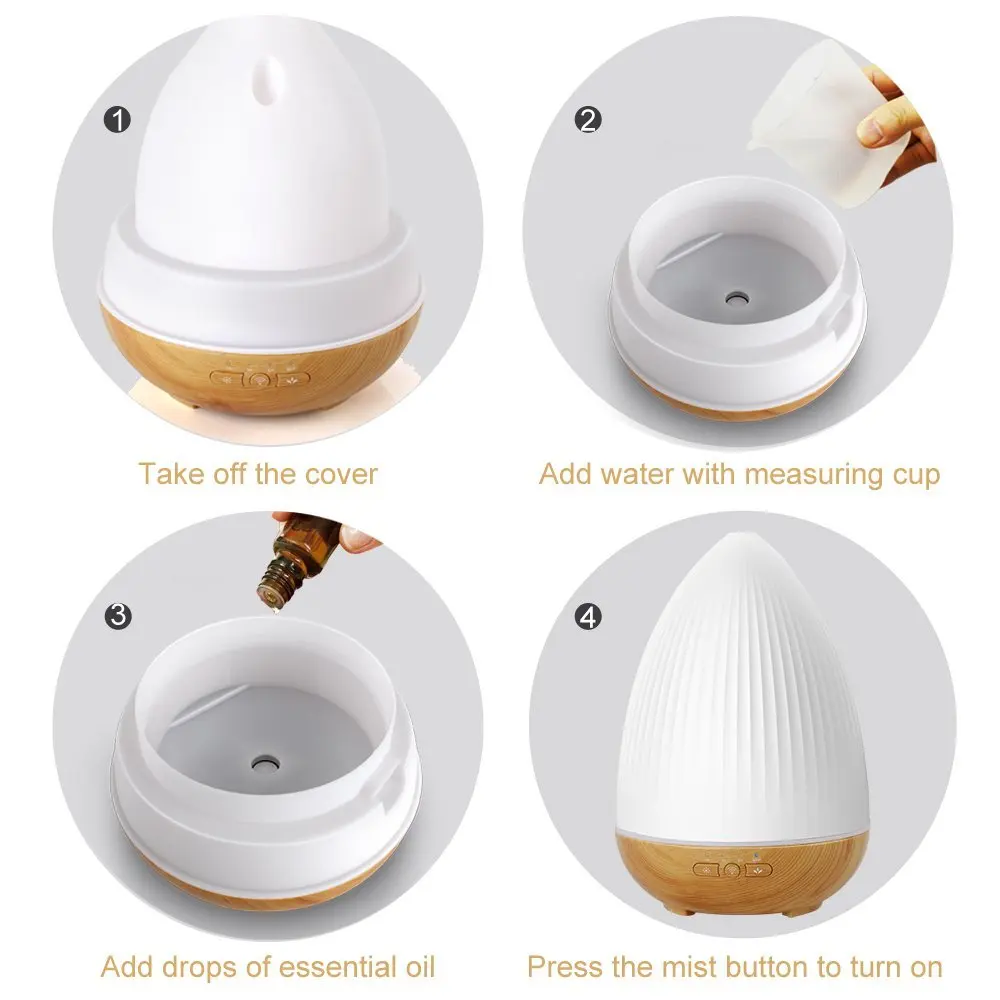 1

Take off the cover

2

Add water with measuring cup

3

Add drops of essential oil

4

Press the mist button to turn on