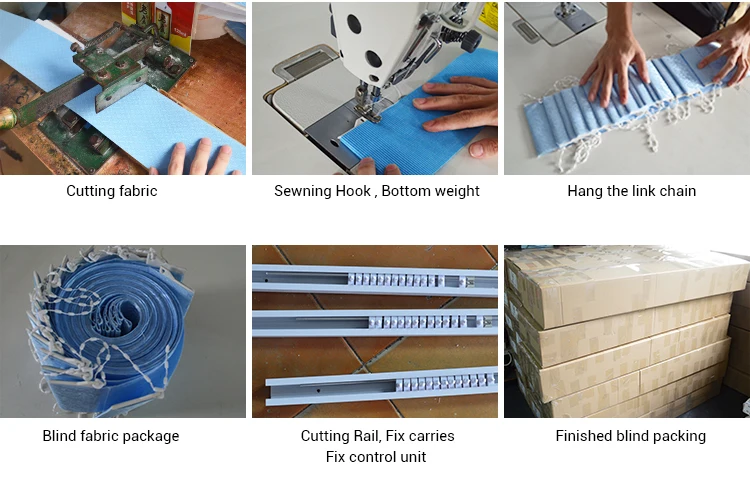 Cutting fabric

Sewning Hook , Bottom weight

Hang the link chain

Blind fabric package

Cutting Rail, Fix carries
Fix control unit

Finished blind packing