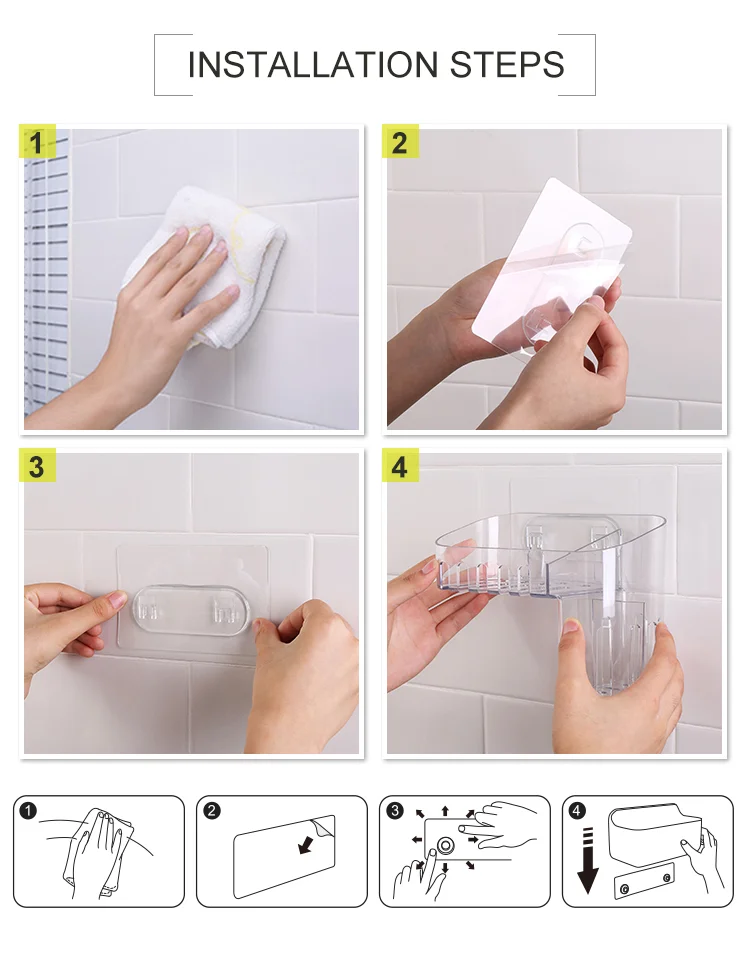 INSTALLATION STEPS

1

2

3

4

1

2

3

4