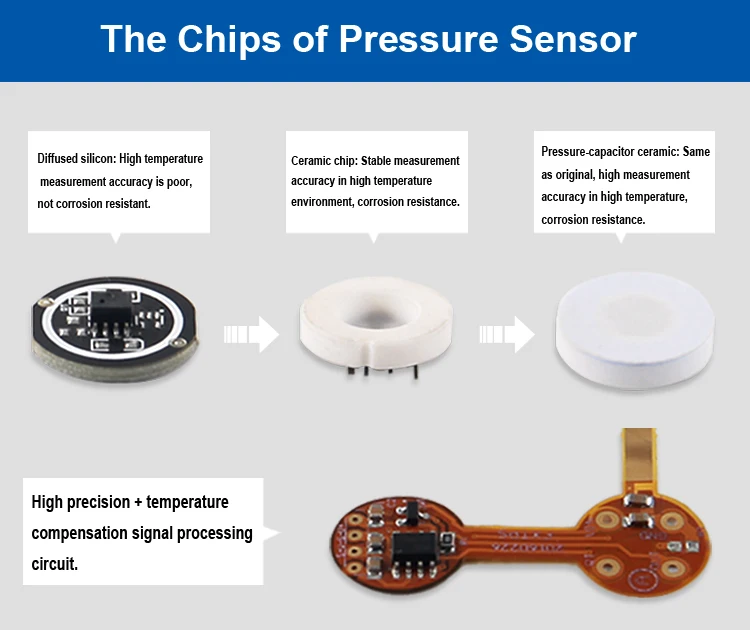 The Chips of Pressure Sensor

Diffused silicon: High temperature measurement accuracy is poor, not corrosion resistant.

Ceramic chip: Stable measurement accuracy in high temperature environment, corrosion resistance.

Pressure-capacitor ceramic: Same as original, high measurement accuracy in high temperature, corrosion resistance.

High precision + temperature compensation signal processing circuit.