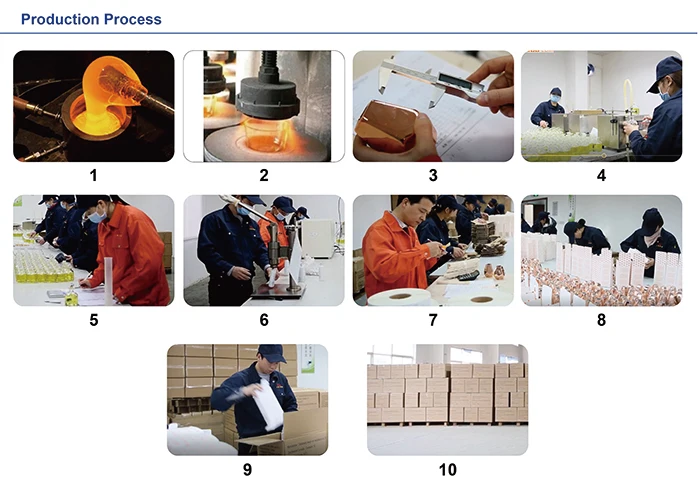 Production Process

1

2

3

4

5

6

7

8

9

10