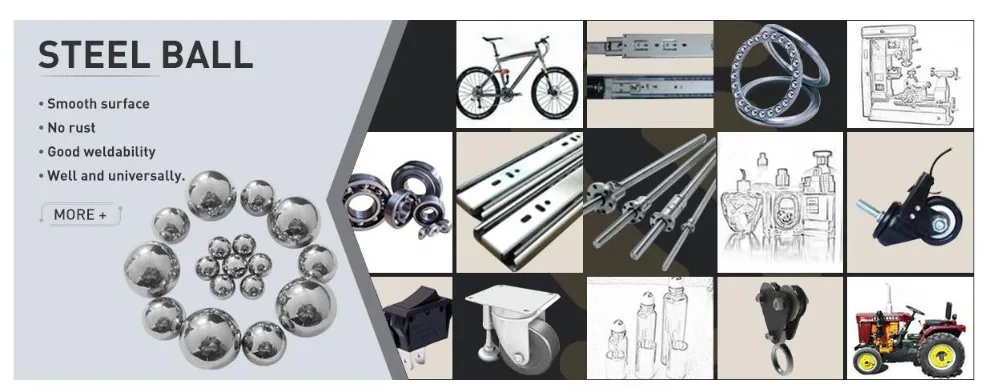 STEEL BALL

• Smooth surface
• No rust
• Good weldability
• Well and universally.

MORE +