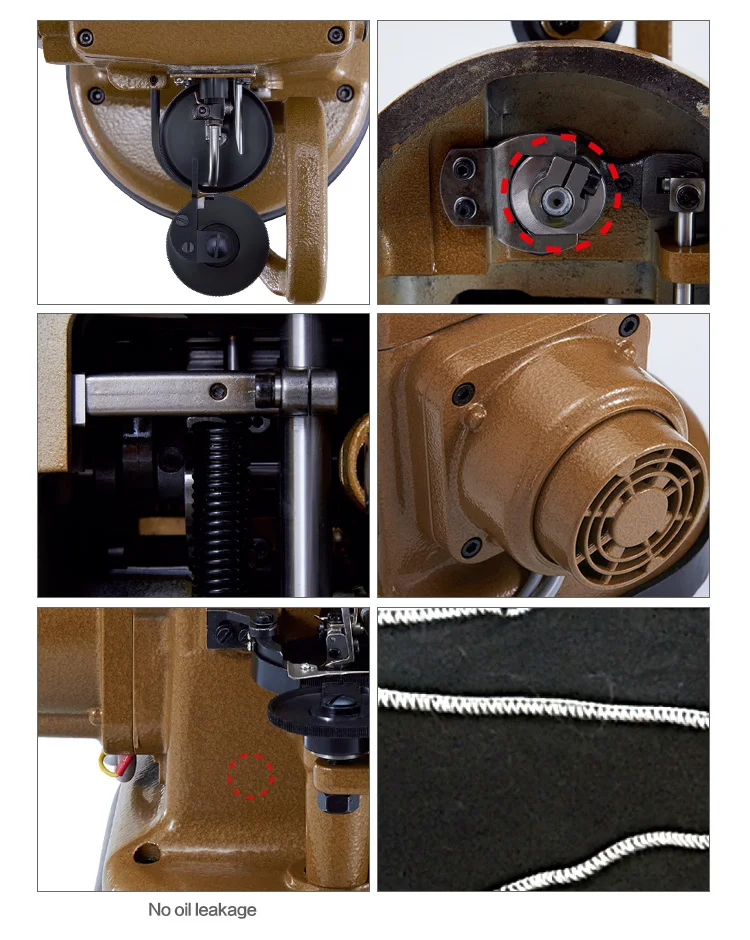 No oil leakage