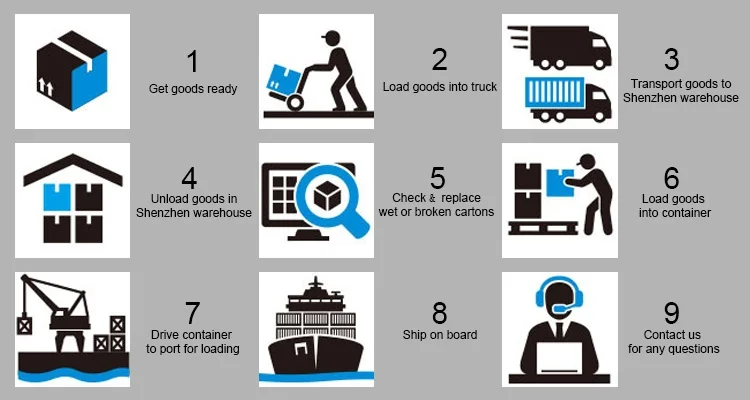 1
Get goods ready

2
Load goods into truck

3
Transport goods to Shenzhen warehouse

4
Unload goods in Shenzhen warehouse

5
Check & replace wet or broken cartons

6
Load goods into container

7
Drive container to port for loading

8
Ship on board

9
Contact us for any questions