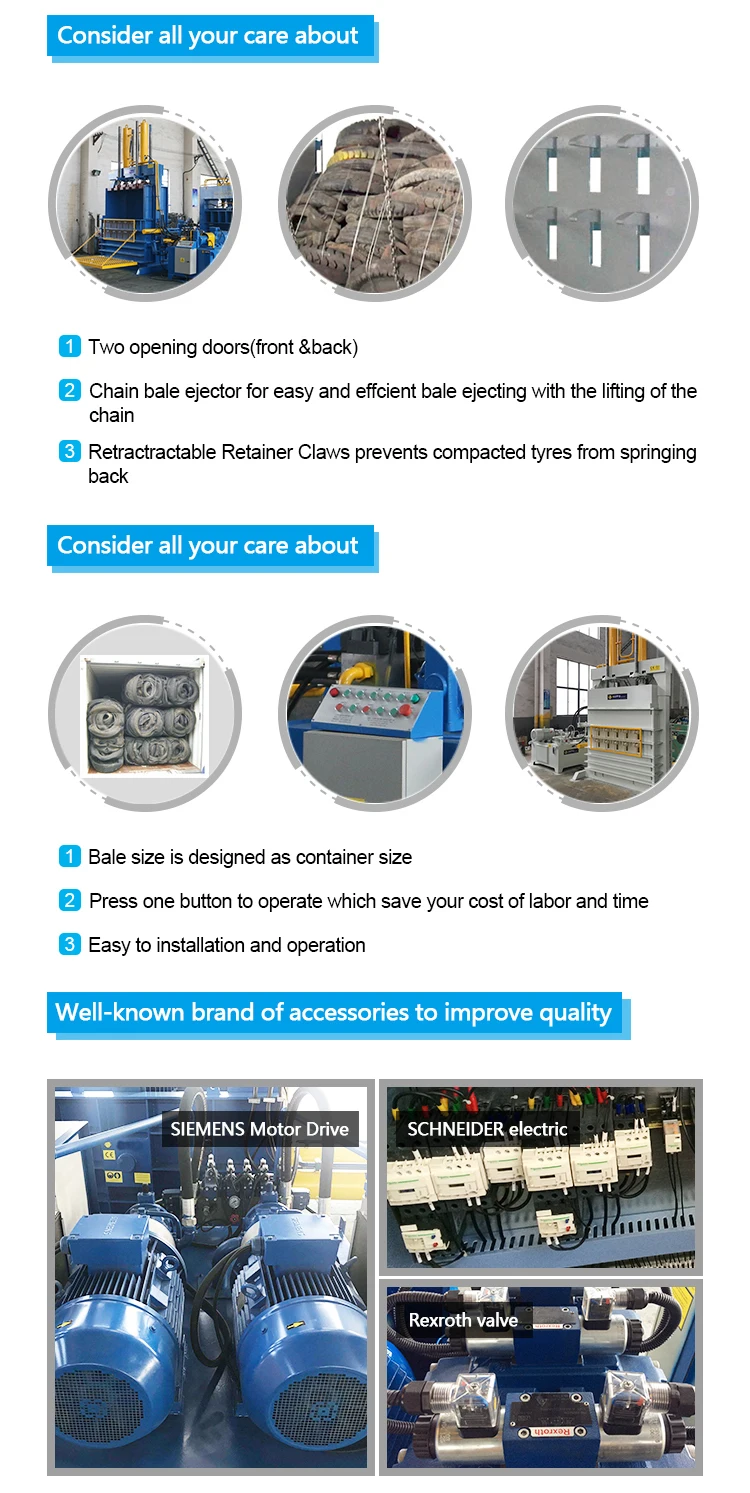 Consider all your care about

1 Two opening doors(front &back)

2 Chain bale ejector for easy and effcient bale ejecting with the lifting of the chain

3 Retractractable Retainer Claws prevents compacted tyres from springing back

Consider all your care about

1 Bale size is designed as container size

2 Press one button to operate which save your cost of labor and time

3 Easy to installation and operation

Well-known brand of accessories to improve quality

SIEMENS Motor Drive

SCHNEIDER electric

Rexroth valve

Rexroth