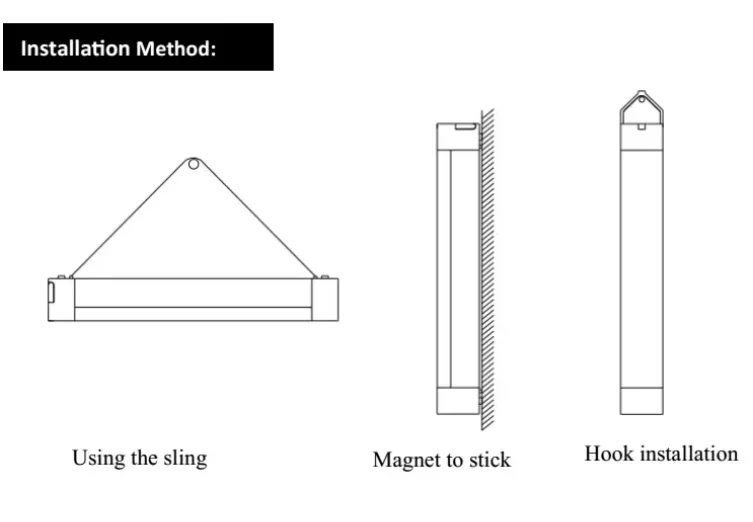 Installation Method:

Using the sling

Magnet to stick

Hook installation