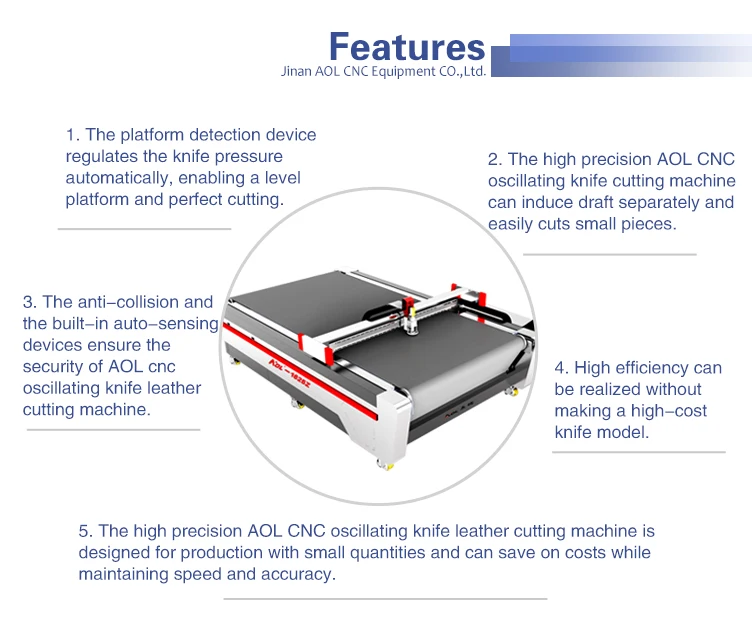 Features
Jinan AOL CNC Equipment CO.,Ltd.

1. The platform detection device regulates the knife pressure automatically, enabling a level platform and perfect cutting.

2. The high precision AOL CNC oscillating knife cutting machine can induce draft separately and easily cuts small pieces.

3. The anti–collision and the built–in auto–sensing devices ensure the security of AOL cnc oscillating knife leather cutting machine.

AOL–1625Z

4. High efficiency can be realized without making a high–cost knife model.

5. The high precision AOL CNC oscillating knife leather cutting machine is designed for production with small quantities and can save on costs while maintaining speed and accuracy.