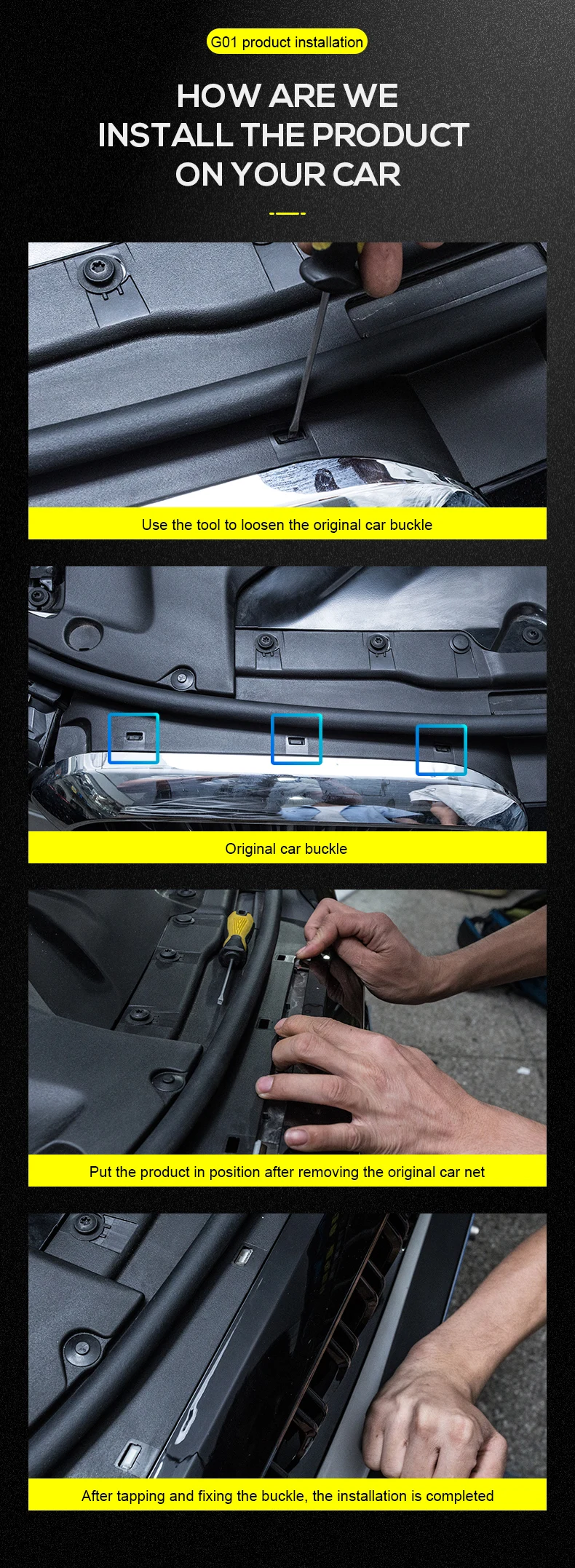 G01 product installation

HOW ARE WE INSTALL THE PRODUCT ON YOUR CAR

Use the tool to loosen the original car buckle

Original car buckle

Put the product in position after removing the original car net

After tapping and fixing the buckle, the installation is completed