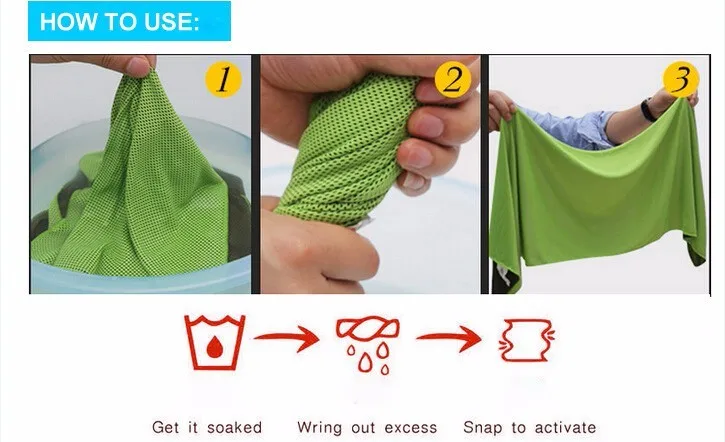 HOW TO USE:

1

2

3

Get it soaked

Wring out excess

Snap to activate